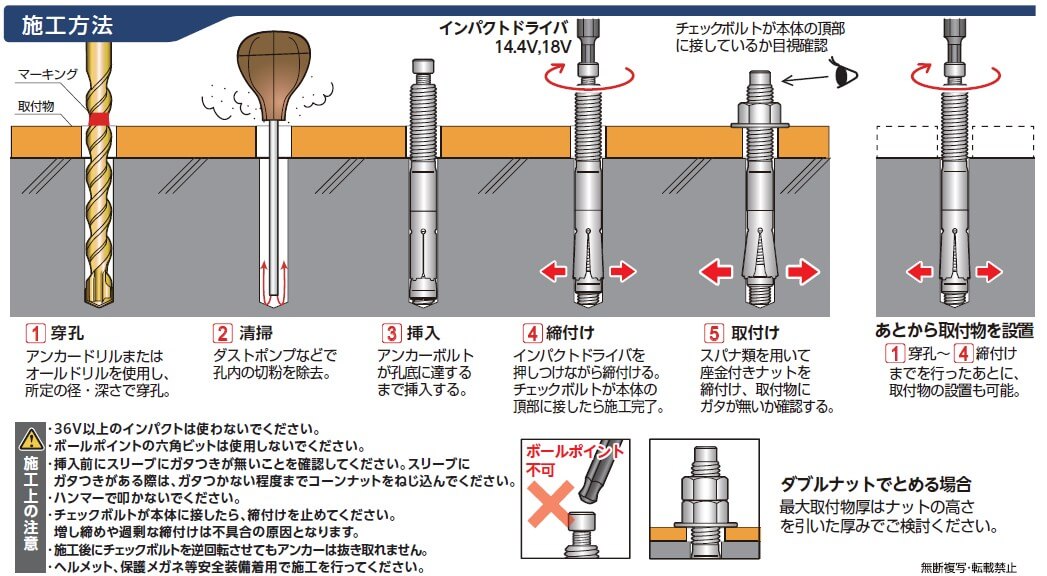 施工方法

マーキング
取付物

インパクトドライバ
14.4V,18V

チェックボルトが本体の頂部に接しているか目視確認

1 穿孔
アンカードリルまたはオールドリルを使用し、所定の径・深さで穿孔。

2 清掃
ダストポンプなどで孔内の切粉を除去。

3 挿入
アンカーボルトが孔底に達するまで挿入する。

4 締付け
インパクトドライバを押しつけながら締付ける。チェックボルトが本体の頂部に接したら施工完了。

5 取付け
スパナ類を用いて座金付きナットを締付け、取付物にガタが無いか確認する。

あとから取付物を設置
1 穿孔～4 締付けまでを行ったあとに、取付物の設置も可能。

施工上の注意
・36V以上のインパクトは使わないでください。
・ボールポイントの六角ビットは使用しないでください。
・挿入前にスリーブにガタつきが無いことを確認してください。スリーブにガタつきがある際は、ガタつかない程度までコーンナットをねじ込んでください。
・ハンマーで叩かないでください。
・チェックボルトが本体に接したら、締付けを止めてください。増し締めや過剰な締付けは不具合の原因となります。
・施工後にチェックボルトを逆回転させてもアンカーは抜き取れません。
・ヘルメット、保護メガネ等安全装備着用で施工を行ってください。

ボールポイント不可

ダブルナットでとめる場合
最大取付物厚はナットの高さを引いた厚みでご検討ください。

無断複写・転載禁止